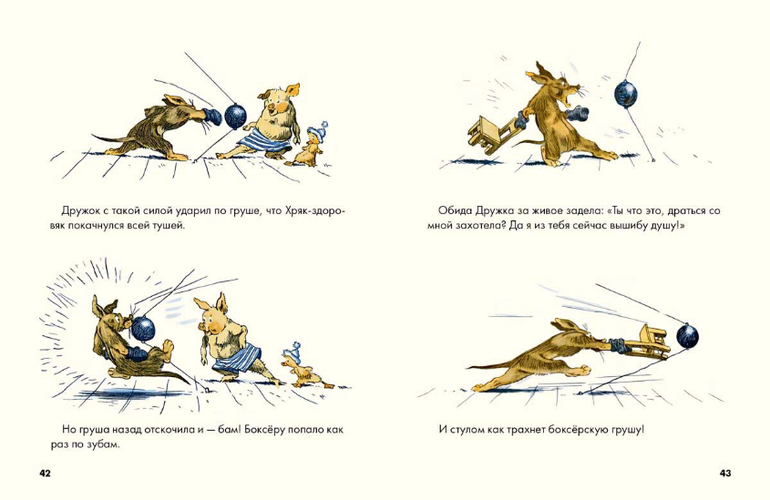 Дружок с такой силой ударил по груше, что Хряк-здоровяк покачнулся всей тушей.

Но груша назад отскочила и — бам! Боксёру попало как раз по зубам.

42

Обида Дружка за живое задела: «Ты что это, драться со мной захотела? Да я из тебя сейчас вышибу душу!»

И стулом как трахнет боксёрскую грушу!

43