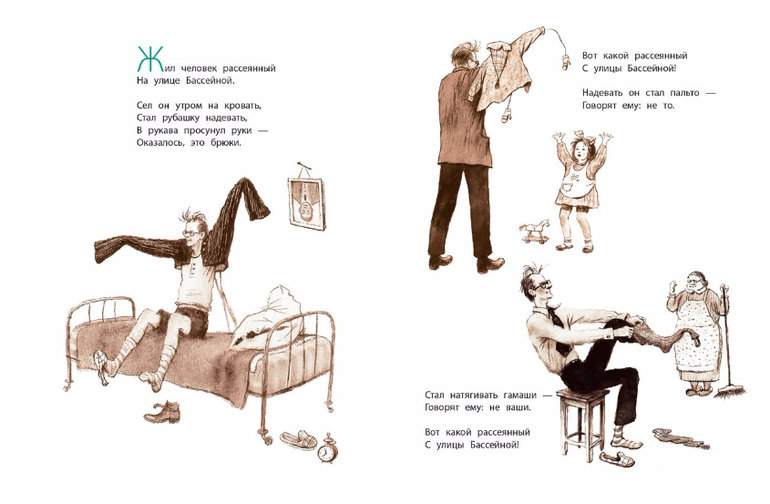 Жил человек рассеянный
На улице Бассейной.

Сел он утром на кровать,
Стал рубашку надевать,
В рукава просунул руки —
Оказалось, это брюки.

Вот какой рассеянный
С улицы Бассейной!

Надевать он стал пальто —
Говорят ему: не то.

Стал натягивать гамаши —
Говорят ему: не ваши.

Вот какой рассеянный
С улицы Бассейной!