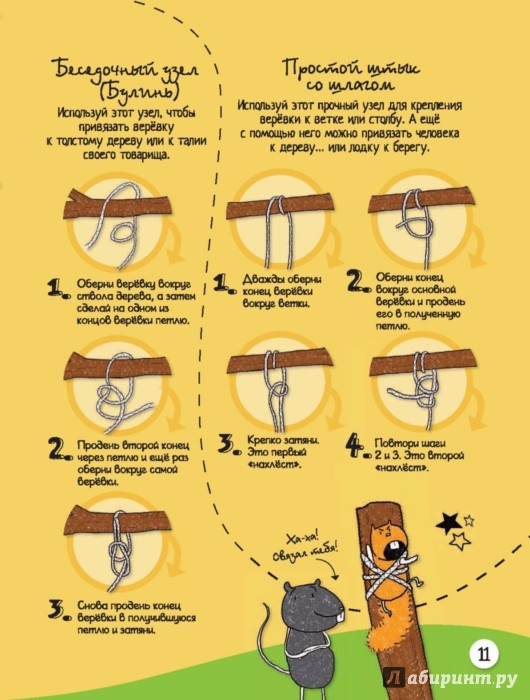 Беседочный узел (Булинь)

Используй этот узел, чтобы привязать верёвку к толстому дереву или к талии своего товарища.

1. Оберни верёвку вокруг ствола дерева, а затем сделай на одном из концов верёвки петлю.

2. Продень второй конец через петлю и ещё раз оберни вокруг самой верёвки.

3. Снова продень конец верёвки в получившуюся петлю и затяни.

Простой штык со шлагом

Используй этот прочный узел для крепления верёвки к ветке или столбу. А ещё с помощью него можно привязать человека к дереву... или лодку к берегу.

1. Дважды оберни конец верёвки вокруг ветки.

2. Оберни конец вокруг основной верёвки и продень его в полученную петлю.

3. Крепко затяни. Это первый «нахлёст».

4. Повтори шаги 2 и 3. Это второй «нахлёст».

Ха-ха! Связал тебя!

11

Лабиринт.ру