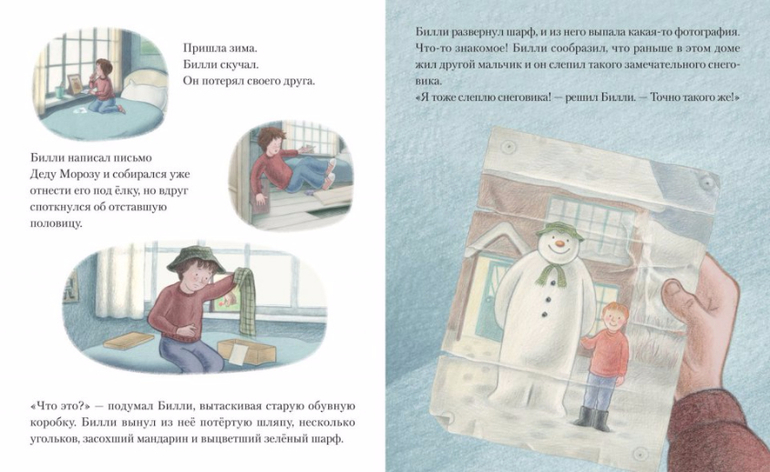 Пришла зима.
Билли скучал.
Он потерял своего друга.

Билли написал письмо Деду Морозу и собирался уже отнести его под ёлку, но вдруг споткнулся об отставшую половицу.

«Что это?» — подумал Билли, вытаскивая старую обувную коробку. Билли вынул из неё потёртую шляпу, несколько угольков, засохший мандарин и выцветший зелёный шарф.

Билли развернул шарф, и из него выпала какая-то фотография. Что-то знакомое! Билли сообразил, что раньше в этом доме жил другой мальчик и он слепил такого замечательного снеговика.
«Я тоже слеплю снеговика! — решил Билли. — Точно такого же!»