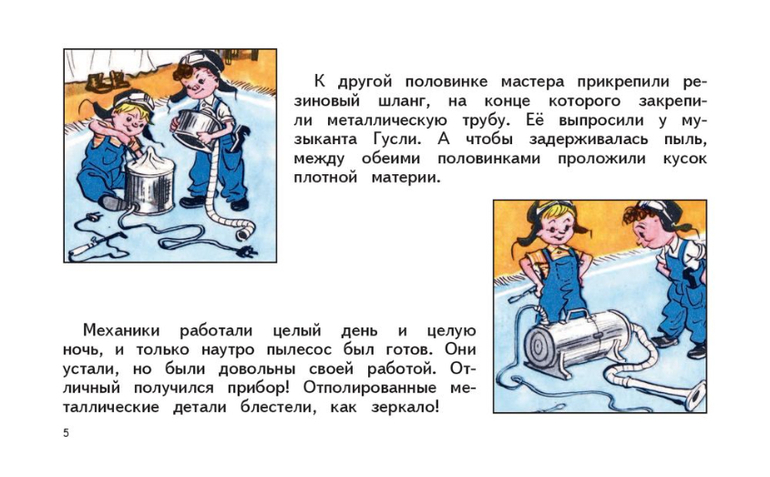 К другой половинке мастера прикрепили резиновый шланг, на конце которого закрепили металлическую трубу. Её выпросили у музыканта Гусли. А чтобы задерживалась пыль, между обеими половинками проложили кусок плотной материи.

Механики работали целый день и целую ночь, и только наутро пылесос был готов. Они устали, но были довольны своей работой. Отличный получился прибор! Отполированные металлические детали блестели, как зеркало!

5