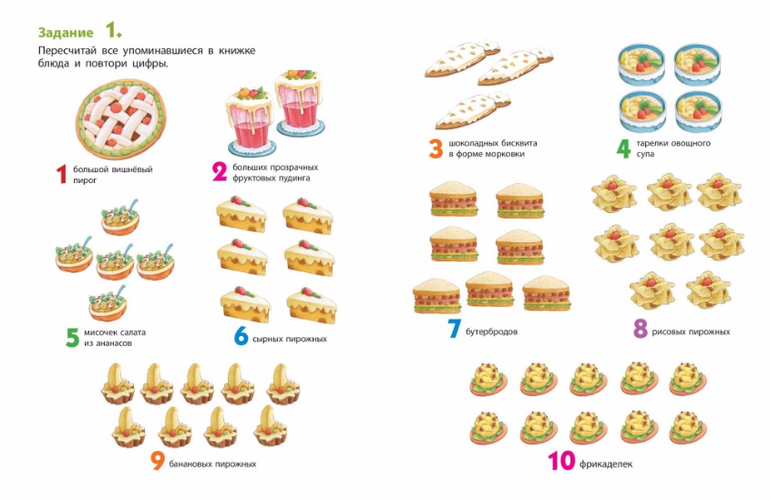 Задание 1.

Пересчитай все упоминавшиеся в книжке блюда и повтори цифры.

1 большой вишнёвый пирог

2 больших прозрачных фруктовых пудинга

5 мисочек салата из ананасов

6 сырных пирожных

9 банановых пирожных

3 шоколадных бисквита в форме морковки

4 тарелки овощного супа

7 бутербродов

8 рисовых пирожных

10 фрикаделек