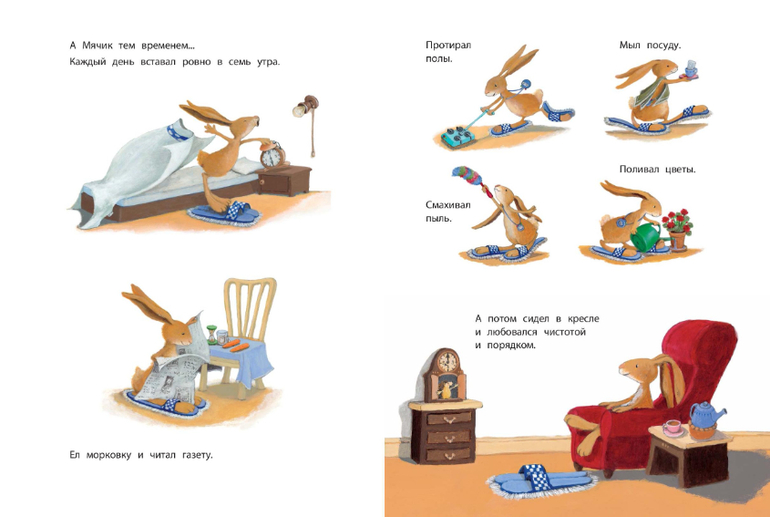 А Мячик тем временем...
Каждый день вставал ровно в семь утра.

Ел морковку и читал газету.

Протирал полы.

Мыл посуду.

Смахивал пыль.

Поливал цветы.

А потом сидел в кресле и любовался чистотой и порядком.