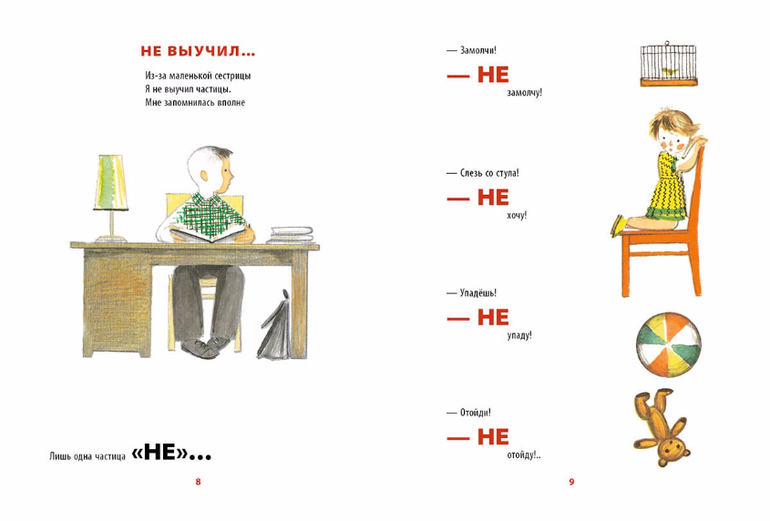 НЕ ВЫУЧИЛ...

Из-за маленькой сестрицы
Я не выучил частицы.
Мне запомнилась вполне

Лишь одна частица «НЕ»...

8

— Замолчи!

— НЕ замолчу!

— Слезь со стула!

— НЕ хочу!

— Упадёшь!

— НЕ упаду!

— Отойди!

— НЕ отойду!..

9