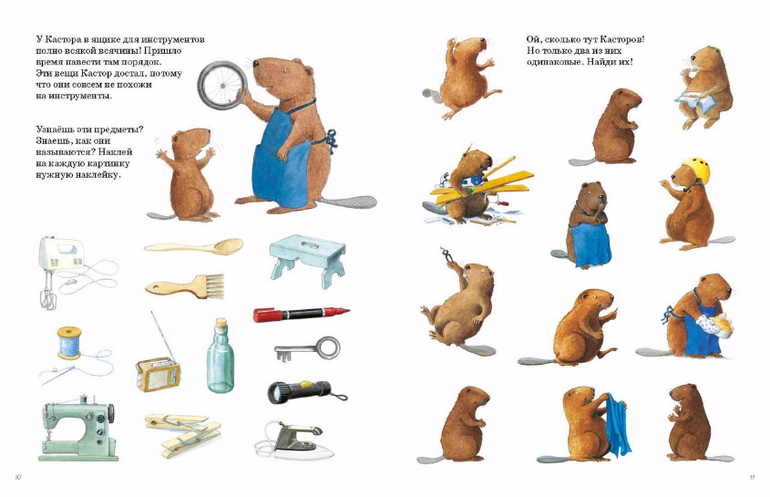 У Кастора в ящике для инструментов полно всякой всячины! Пришло время навести там порядок. Эти вещи Кастор достал, потому что они совсем не похожи на инструменты.

Узнаёшь эти предметы? Знаешь, как они называются? Наклей на каждую картинку нужную наклейку.

10

Ой, сколько тут Касторов! Но только два из них одинаковые. Найди их!

11