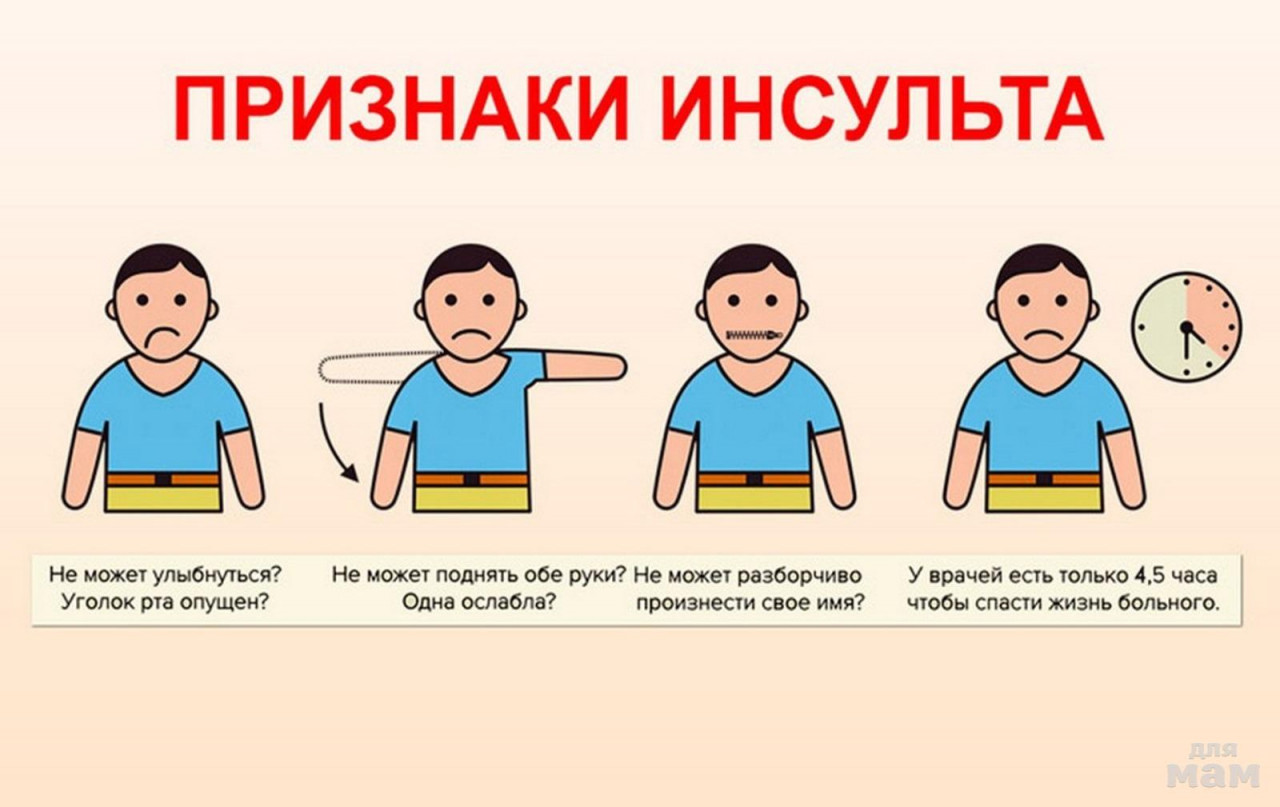 ПРИЗНАКИ ИНСУЛЬТА

Не может улыбнуться? Уголок рта опущен?

Не может поднять обе руки? Одна ослабла?

Не может разборчиво произнести свое имя?

У врачей есть только 4,5 часа чтобы спасти жизнь больного.

для мам