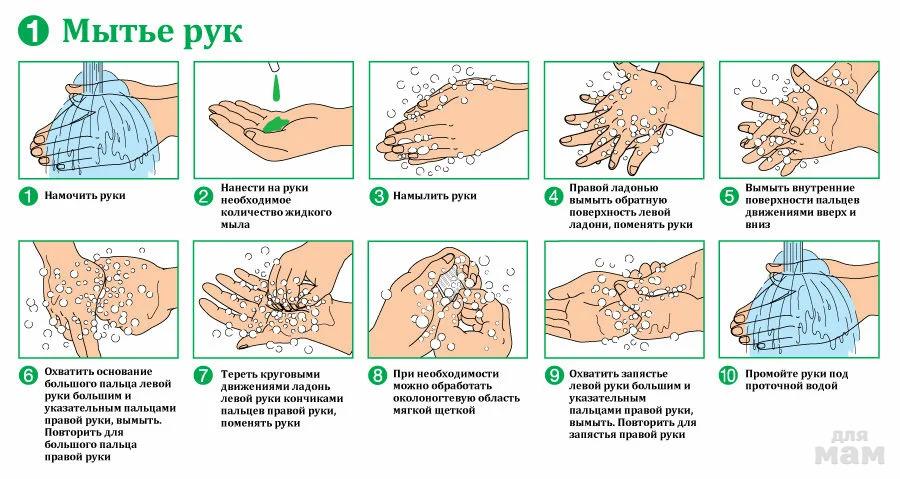 1 Мытье рук

1 Намочить руки

2 Нанести на руки необходимое количество жидкого мыла

3 Намылить руки

4 Правой ладонью вымыть обратную поверхность левой ладони, поменять руки

5 Вымыть внутренние поверхности пальцев движениями вверх и вниз

6 Охватить основание большого пальца левой руки большим и указательным пальцами правой руки, вымыть. Повторить для большого пальца правой руки

7 Тереть круговыми движениями ладонь левой руки кончиками пальцев правой руки, поменять руки

8 При необходимости можно обработать околоногтевую область мягкой щеткой

9 Охватить запястье левой руки большим и указательным пальцами правой руки, вымыть. Повторить для запястья правой руки

10 Промойте руки под проточной водой

для мам