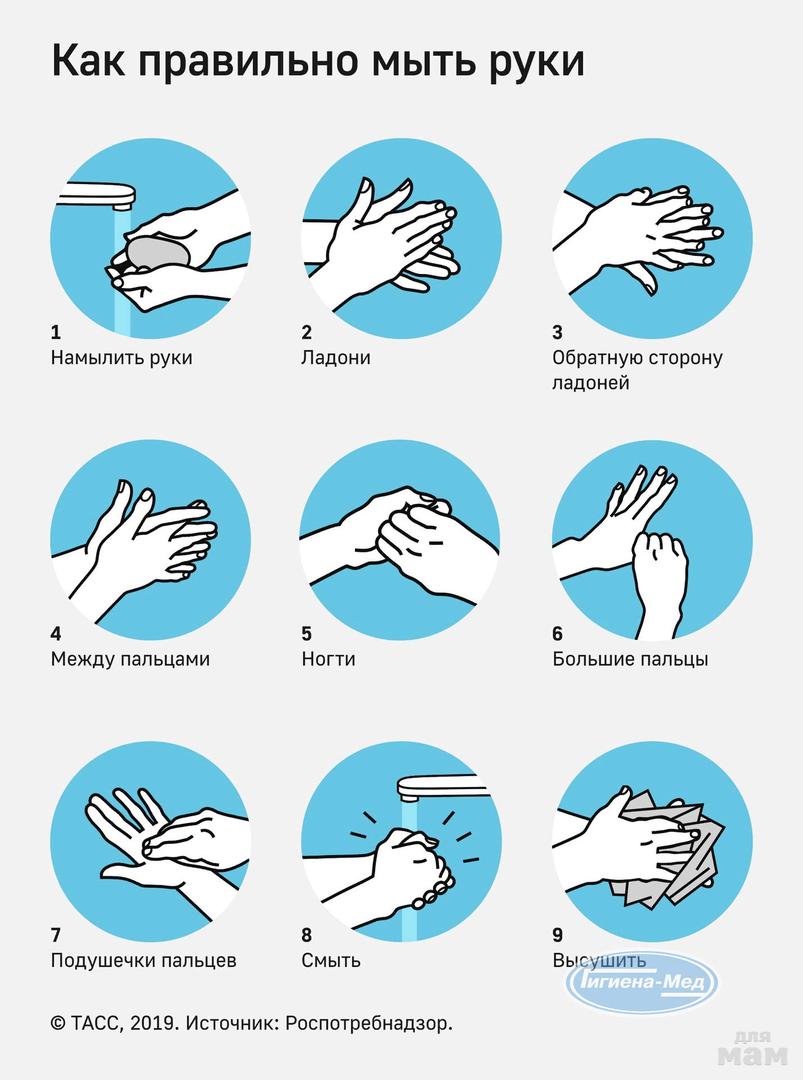 Как правильно мыть руки

1
Намылить руки

2
Ладони

3
Обратную сторону ладоней

4
Между пальцами

5
Ногти

6
Большие пальцы

7
Подушечки пальцев

8
Смыть

9
Высушить

Гигиена-Мед

© ТАСС, 2019. Источник: Роспотребнадзор.

для мам