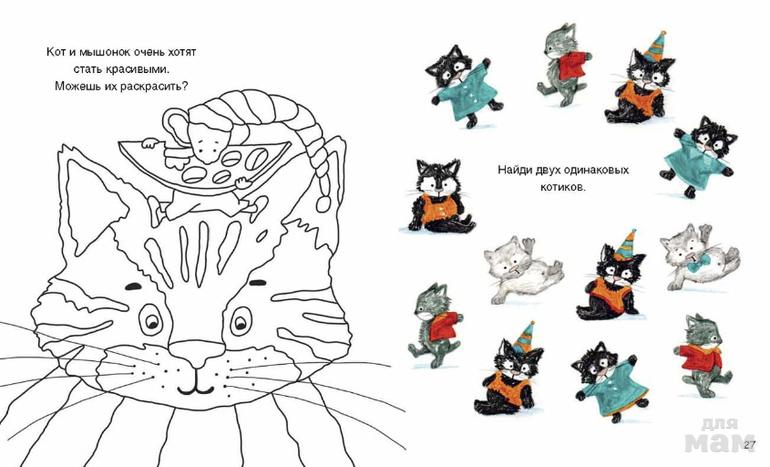 Кот и мышонок очень хотят стать красивыми. Можешь их раскрасить?

Найди двух одинаковых котиков.

для мам

27