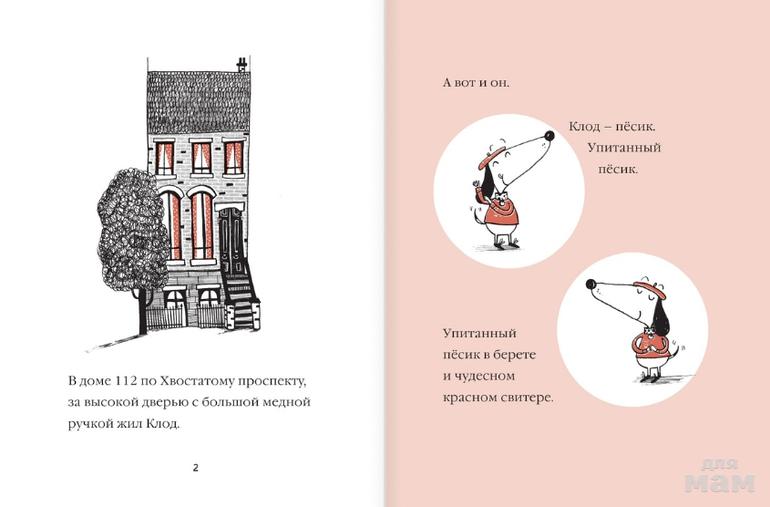 В доме 112 по Хвостатому проспекту, за высокой дверью с большой медной ручкой жил Клод.

2

А вот и он.

Клод – пёсик. Упитанный пёсик.

Упитанный пёсик в берете и чудесном красном свитере.

для мам