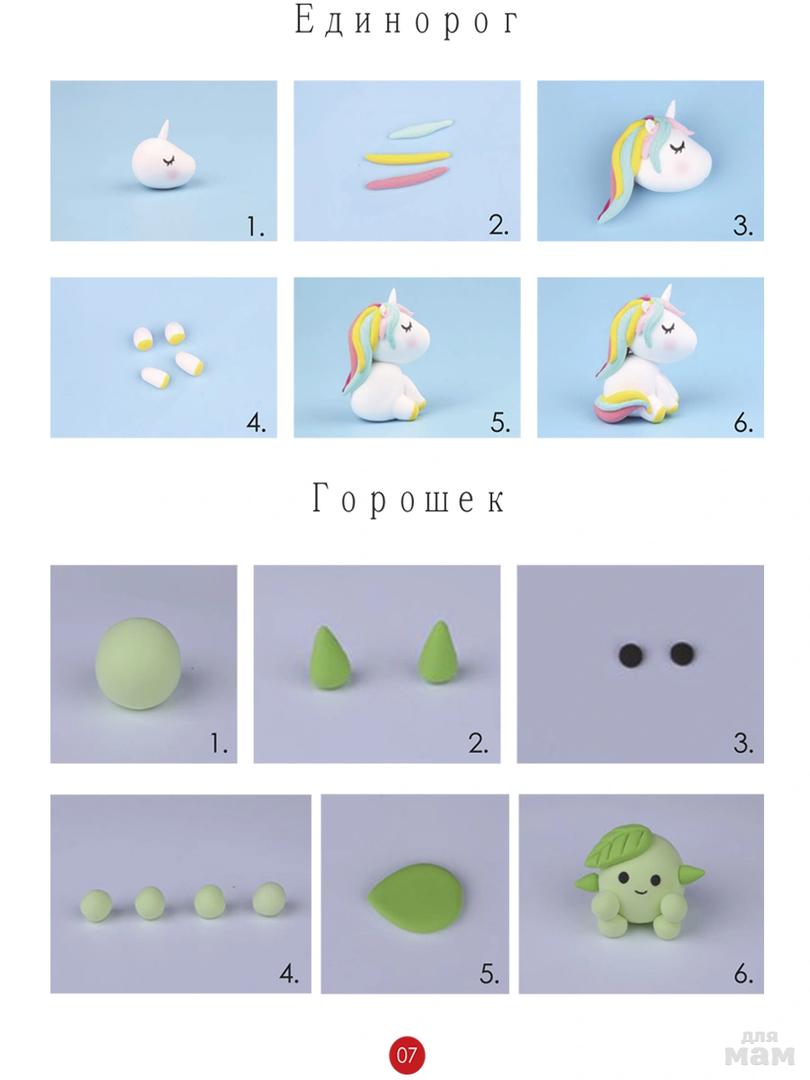 Единорог

1.

2.

3.

4.

5.

6.

Горошек

1.

2.

3.

4.

5.

6.

07

для мам