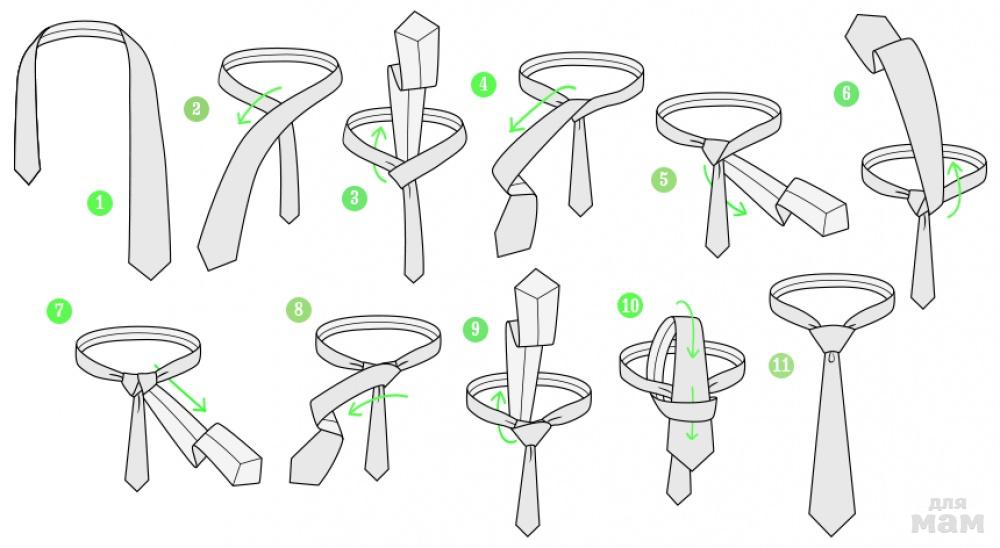 1
2
3
4
5
6
7
8
9
10
11
для мам