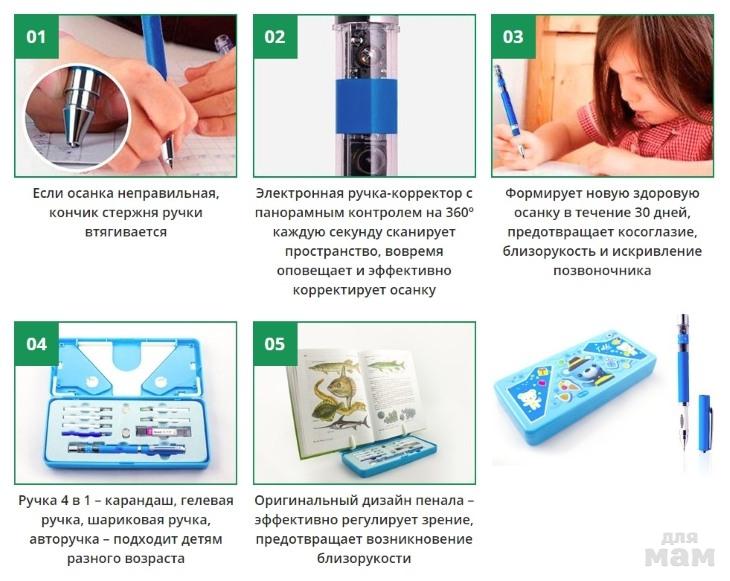 01

Если осанка неправильная, кончик стержня ручки втягивается

02

Электронная ручка-корректор с панорамным контролем на 360° каждую секунду сканирует пространство, вовремя оповещает и эффективно корректирует осанку

03

Формирует новую здоровую осанку в течение 30 дней, предотвращает косоглазие, близорукость и искривление позвоночника

04

Ручка 4 в 1 – карандаш, гелевая ручка, шариковая ручка, авторучка – подходит детям разного возраста

05

Оригинальный дизайн пенала – эффективно регулирует зрение, предотвращает возникновение близорукости

для мам