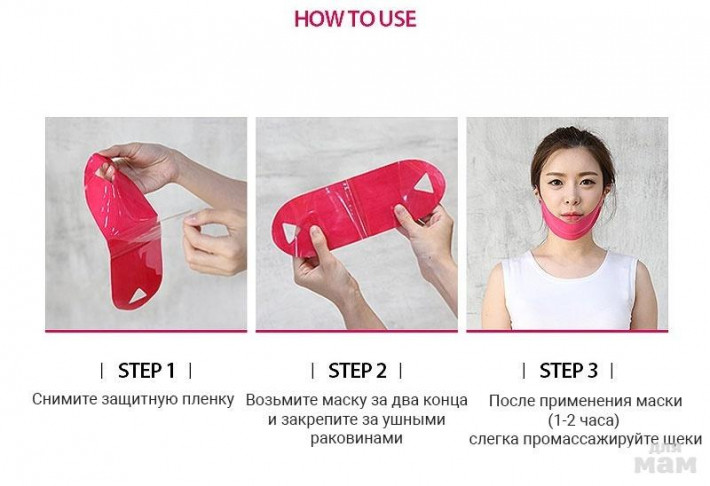 HOW TO USE

| STEP 1 |

Снимите защитную пленку

| STEP 2 |

Возьмите маску за два конца и закрепите за ушными раковинами

| STEP 3 |

После применения маски (1-2 часа) слегка промассажируйте щеки

для мам