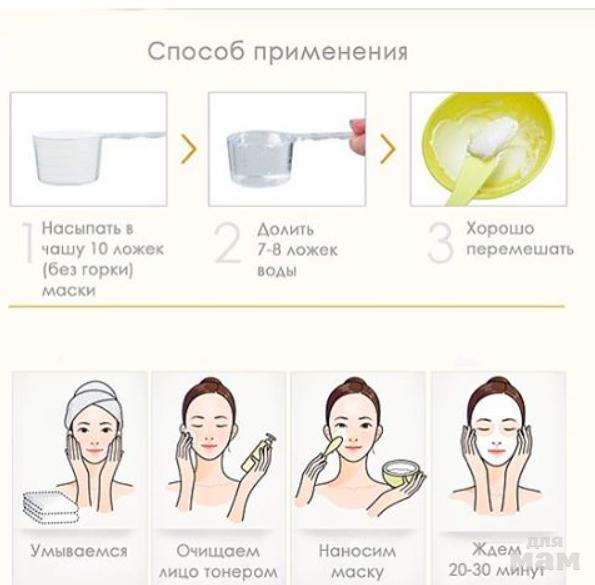 Способ применения

1 Насыпать в чашу 10 ложек (без горки) маски

2 Долить 7-8 ложек воды

3 Хорошо перемешать

Умываемся

Очищаем лицо тонером

Наносим маску

Ждем 20-30 минут

для мам